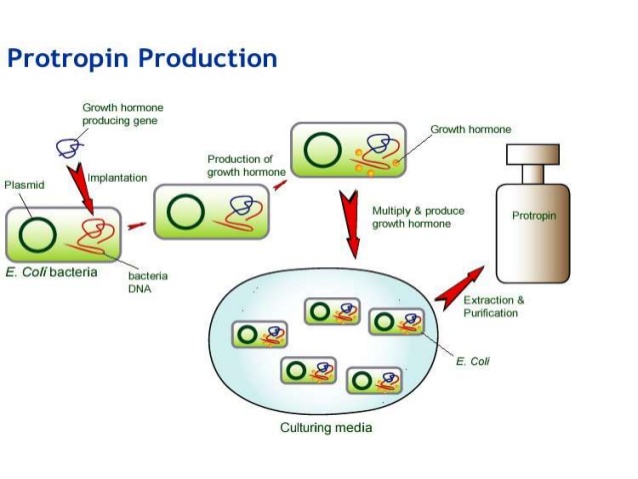 Protropin Production

Growth hormone producing gene

Implantation

Plasmid

E. Coli bacteria

bacteria DNA

Production of growth hormone

Growth hormone

Multiply & produce growth hormone

Protropin

Extraction & Purification

E. Coli

Culturing media